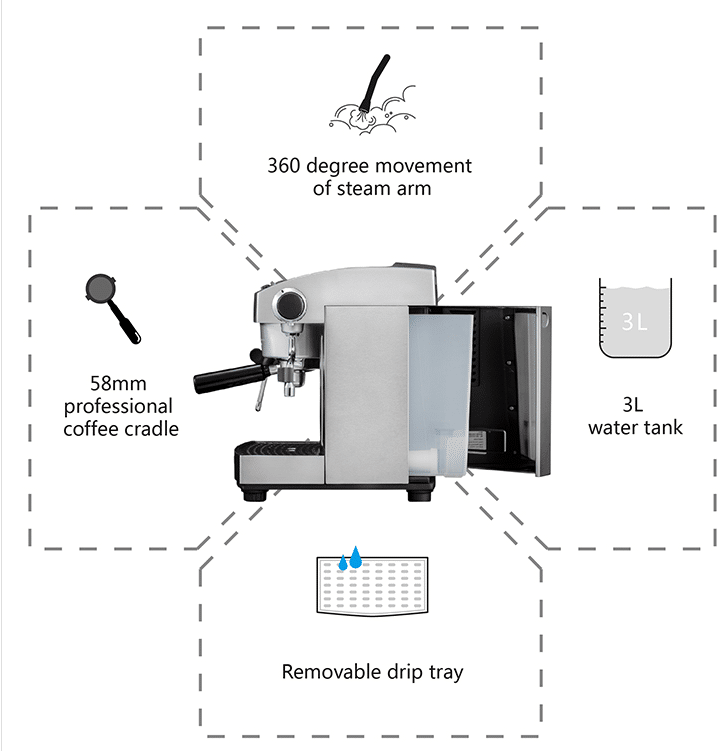 360 degree movement of steam arm

58mm professional coffee cradle

3L

3L water tank

Removable drip tray