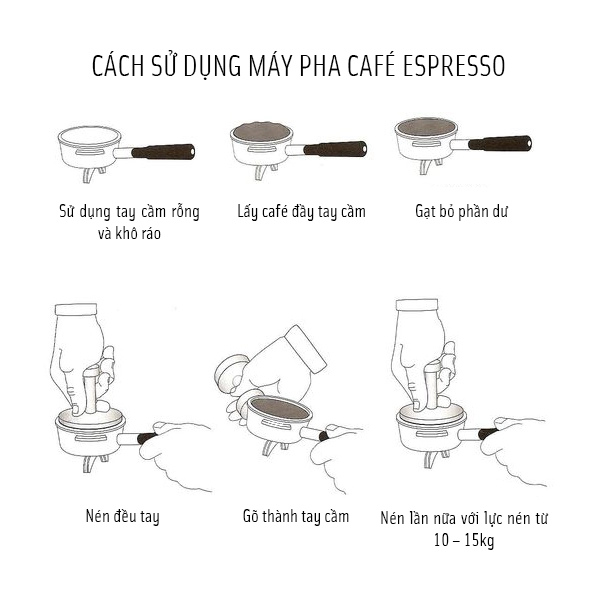 CÁCH SỬ DỤNG MÁY PHA CAFÉ ESPRESSO

Sử dụng tay cầm rỗng và khô ráo

Lấy café đầy tay cầm

Gạt bỏ phần dư

Nén đều tay

Gõ thành tay cầm

Nén lần nữa với lực nén từ 10 – 15kg